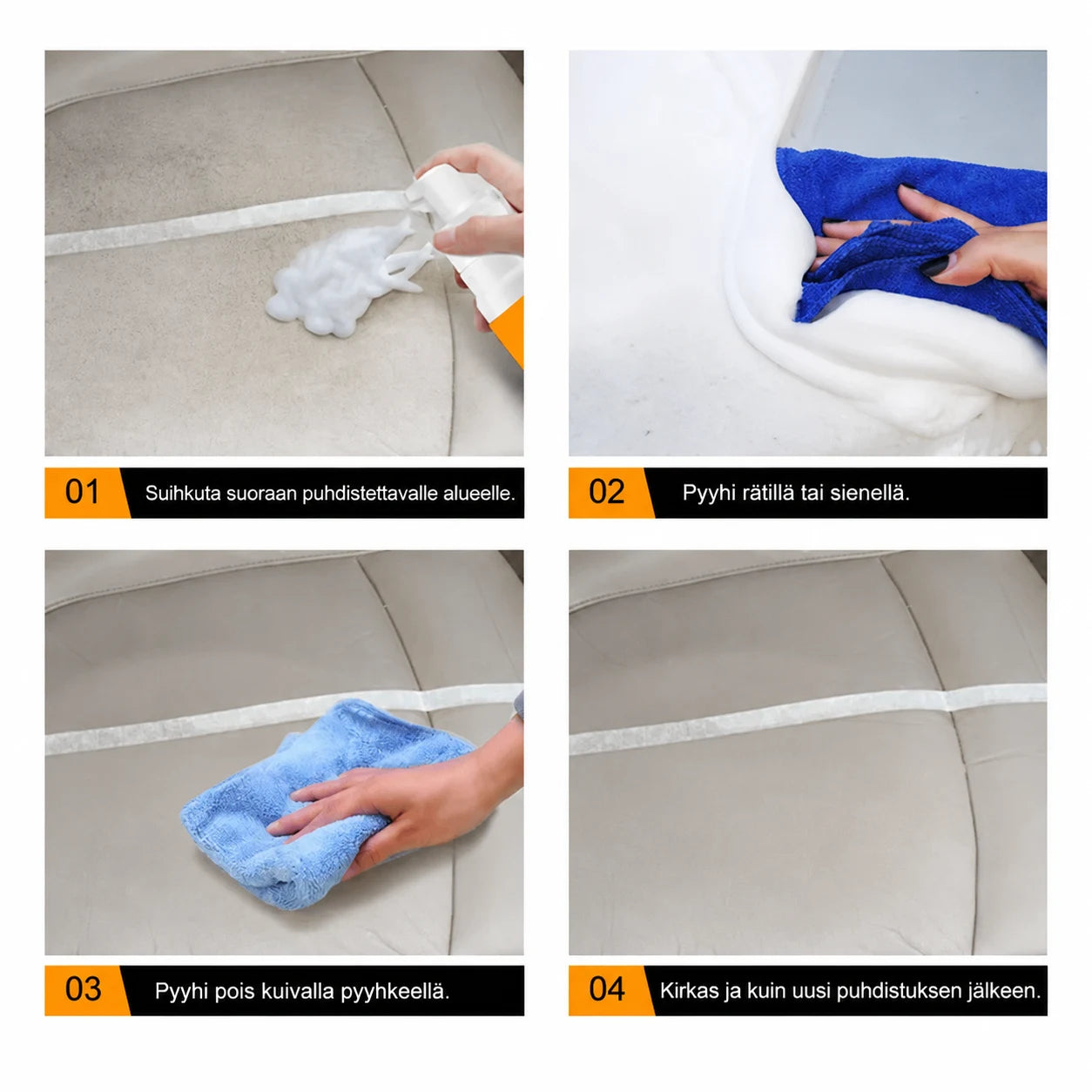 01 Suihkuta suoraan puhdistettavalle alueelle.

02 Pyyhi rätillä tai sienellä.

03 Pyyhi pois kuivalla pyyhkeellä.

04 Kirkas ja kuin uusi puhdistuksen jälkeen.